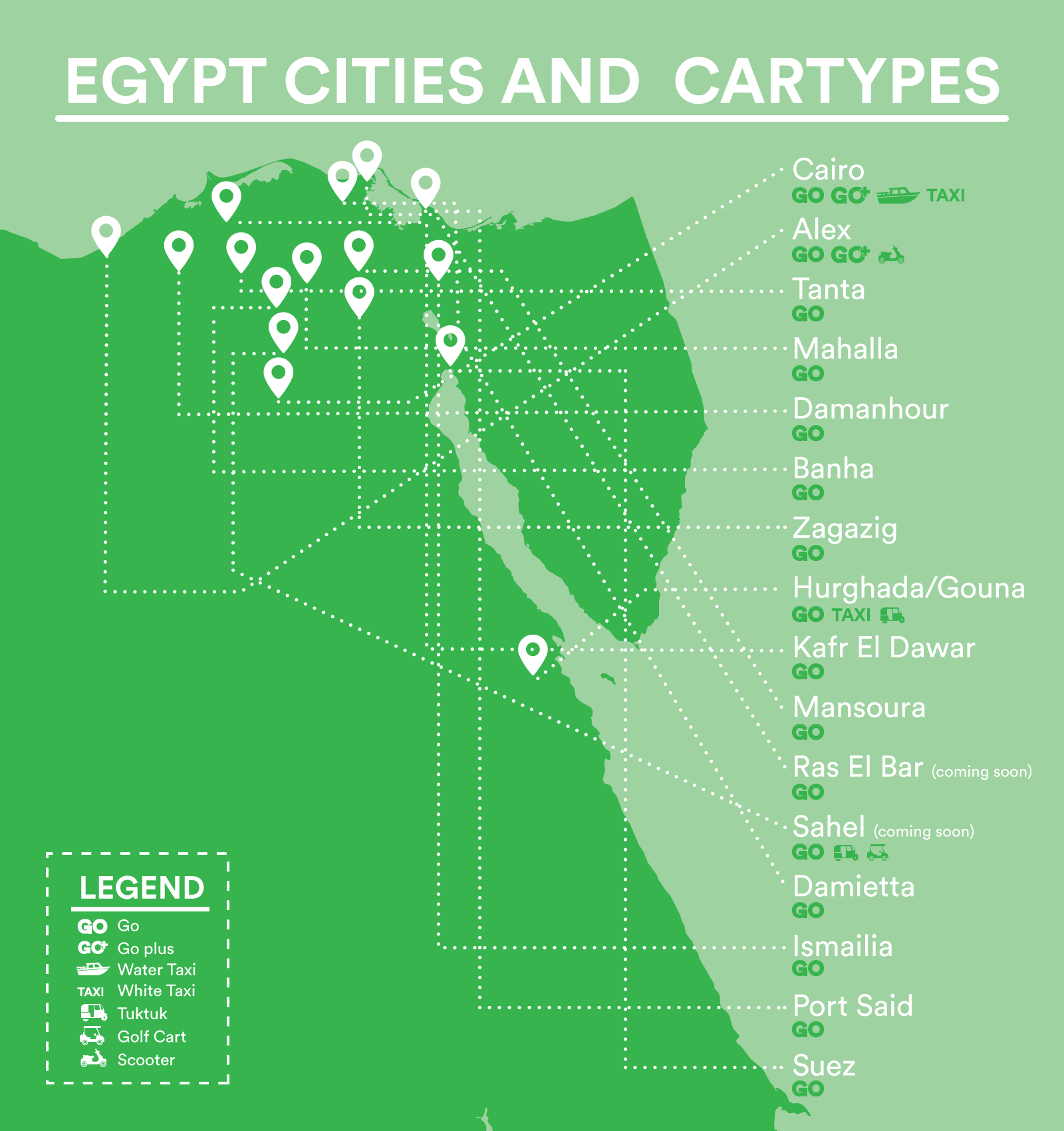 EGYPT CITIES AND CARTYPES

Cairo
GO GO+ TAXI

Alex
GO GO+

Tanta
GO

Mahalla
GO

Damanhour
GO

Banha
GO

Zagazig
GO

Hurghada/Gouna
GO TAXI

Kafr El Dawar
GO

Mansoura
GO

Ras El Bar (coming soon)
GO

Sahel (coming soon)
GO

Damietta
GO

Ismailia
GO

Port Said
GO

Suez
GO

LEGEND
GO Go
GO+ Go plus
Water Taxi
TAXI White Taxi
Tuktuk
Golf Cart
Scooter