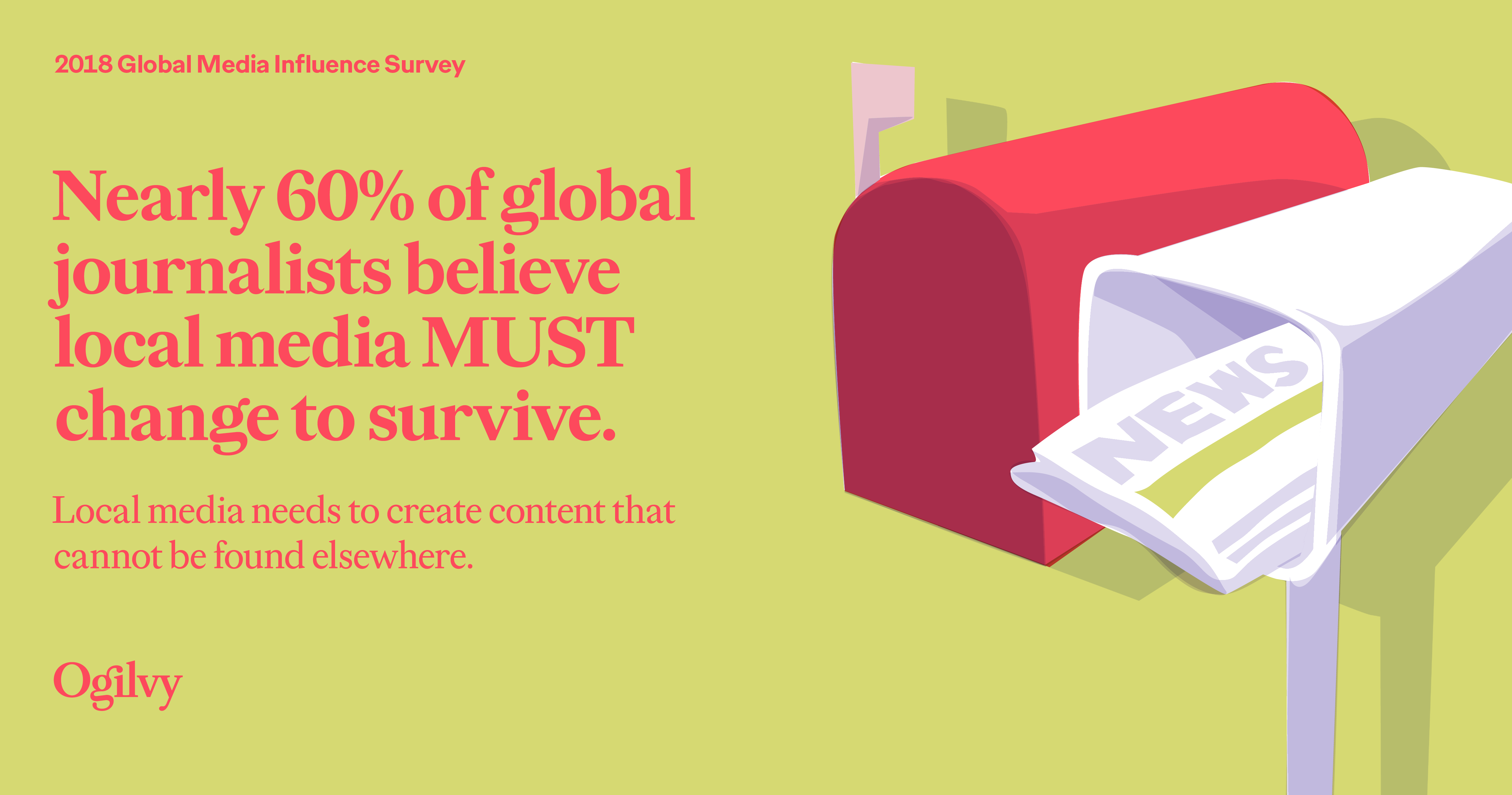 2018 Global Media Influence Survey

Nearly 60% of global journalists believe local media MUST change to survive.

Local media needs to create content that cannot be found elsewhere.

Ogilvy

NEWS